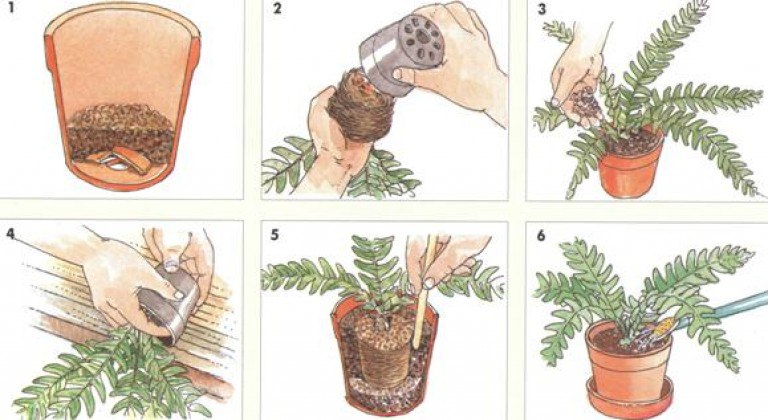 1

2

3

4

5

6